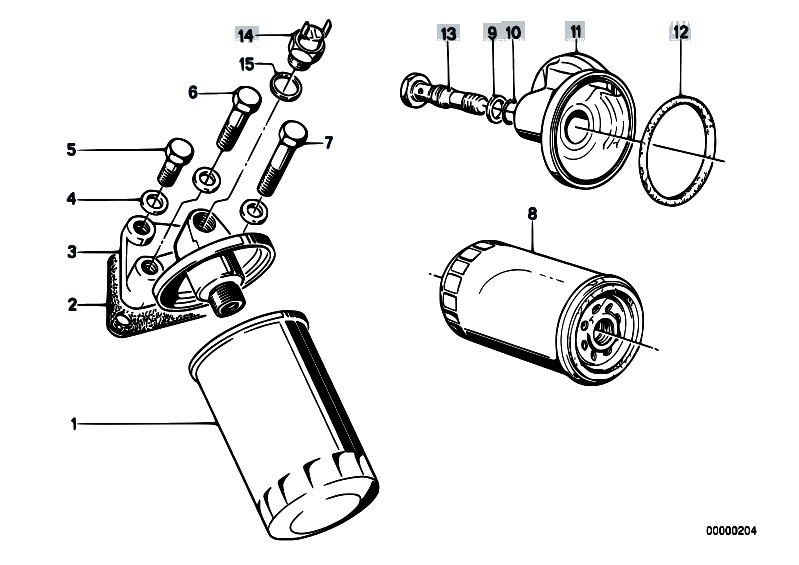 14
15
6
5
7
4
3
2
1
13
9
10
11
12
8
00000204