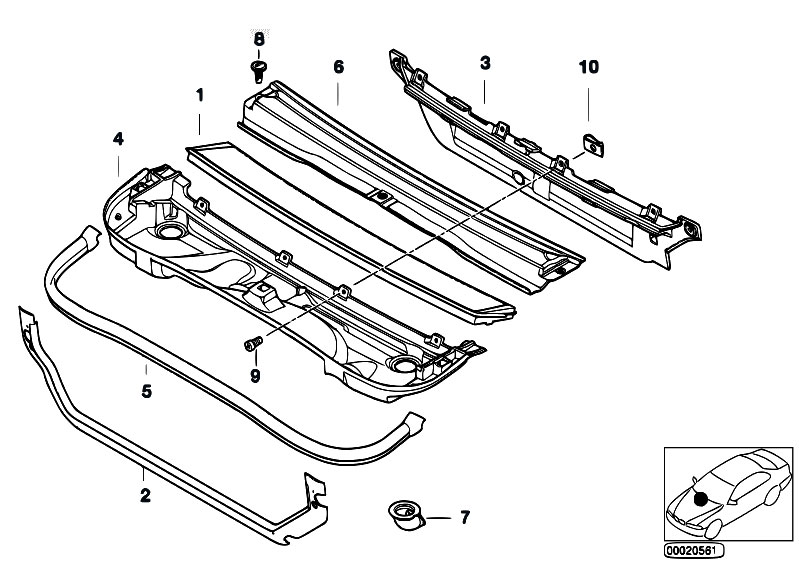 8
6
3
10
1
4
9
5
2
7
00020561