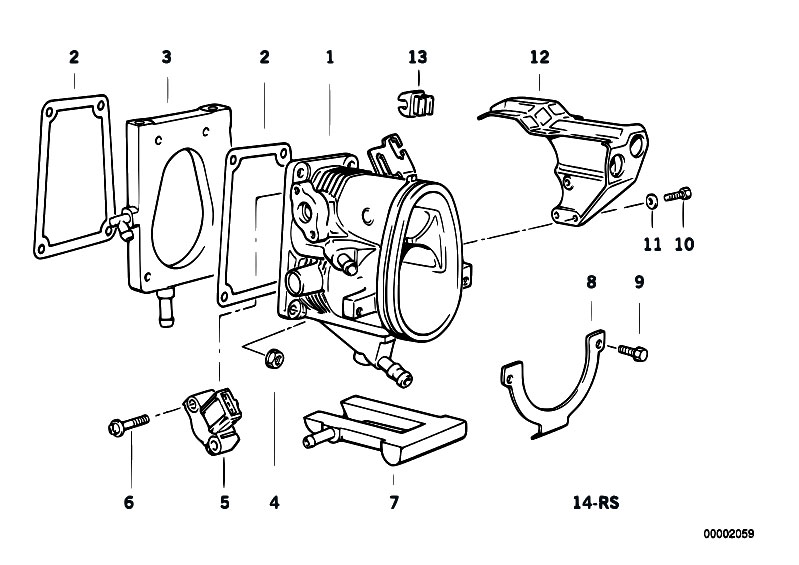 2
3
2
1
13
12
11
10
8
9
6
5
4
7
14-RS
00002059