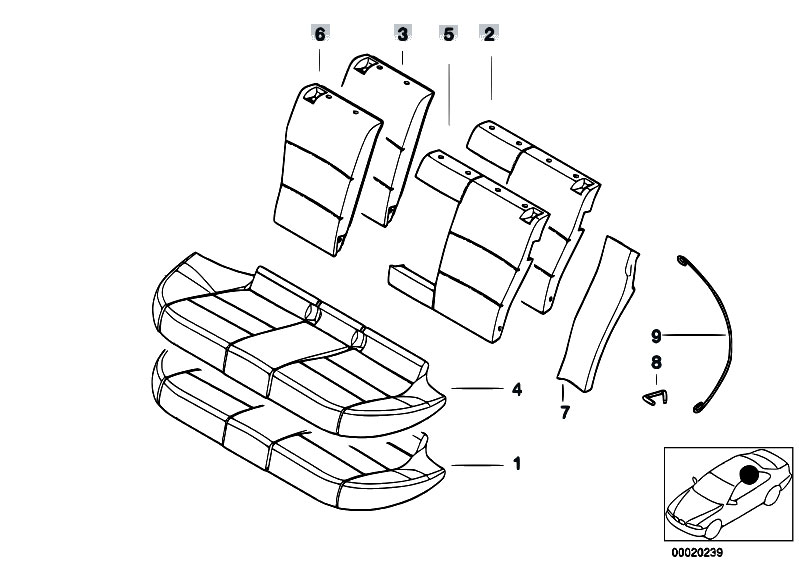 6
3
5
2
9
8
4
7
1
00020239