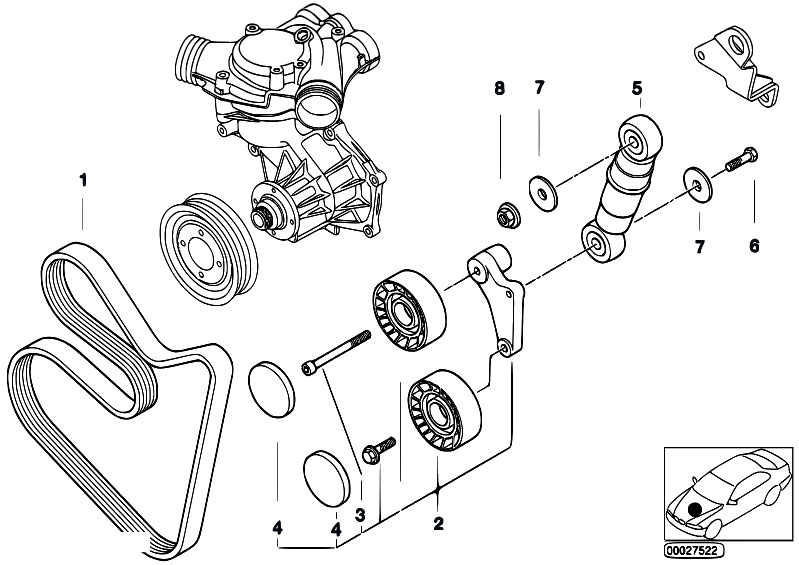 8
7
5
1
7
6
4
4
3
2
00027522