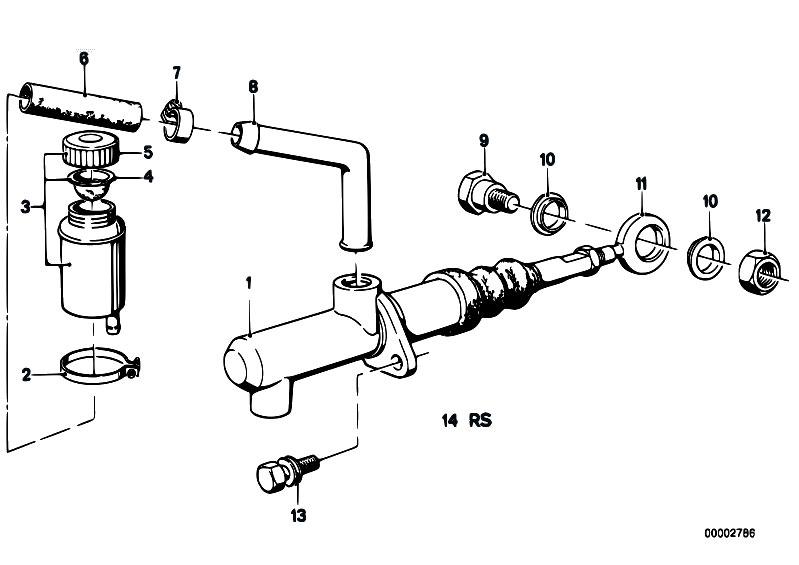 6
7
8
5
4
3
9
10
11
10
12
1
2
14 RS
13
00002786