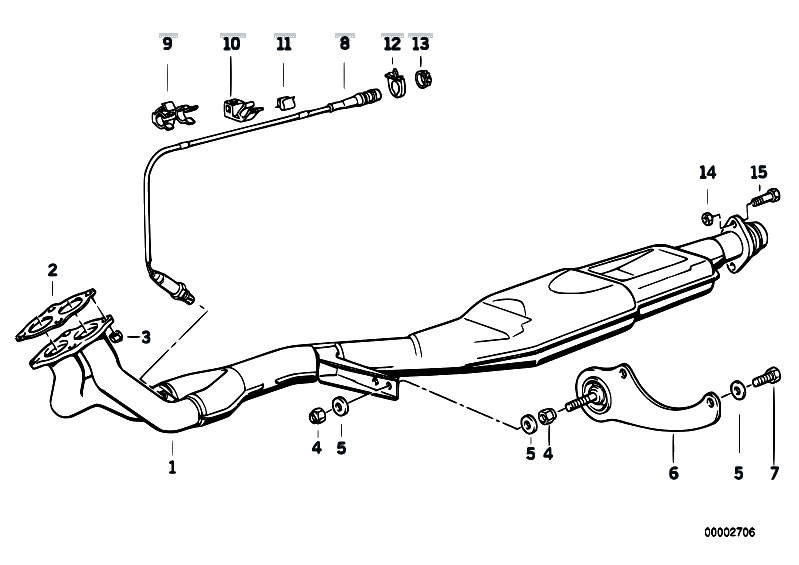 9 10 11 8 12 13

14 15

2

3

1

4 5

5 4

6

5 7

00002706