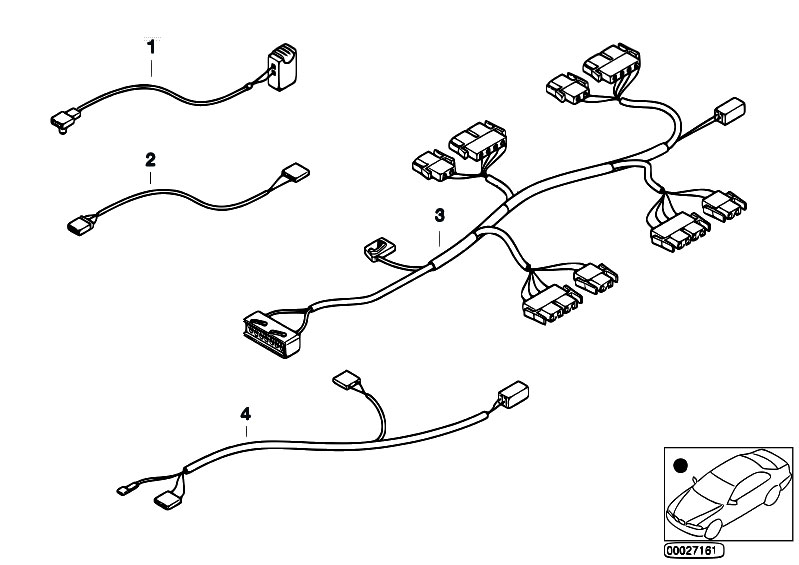 1

2

3

4

00027161