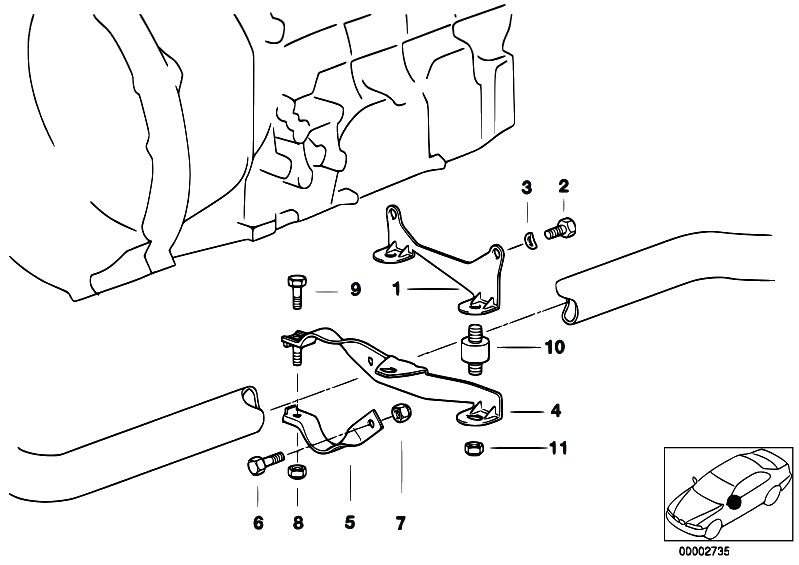 3
2
9
1
10
4
11
6
8
5
7
00002735