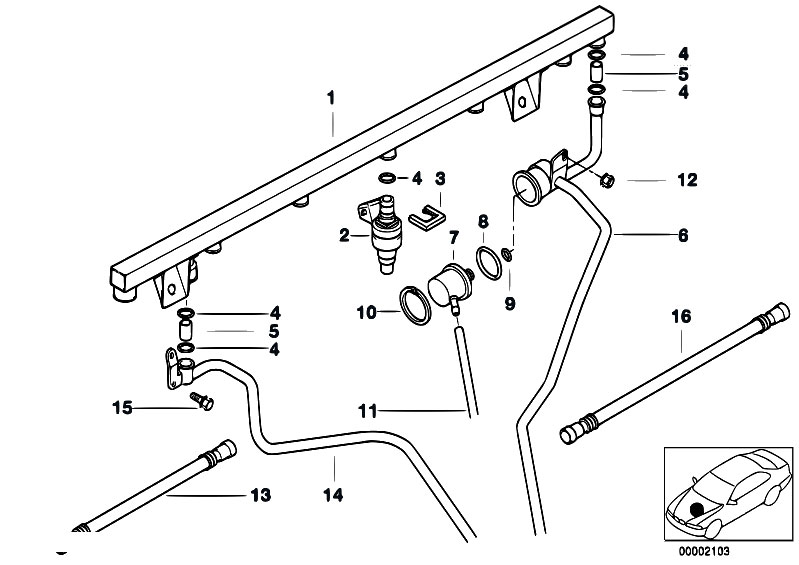 1
4
5
4
4
3
12
2
8
7
6
9
10
4
5
4
16
15
11
13
14
00002103