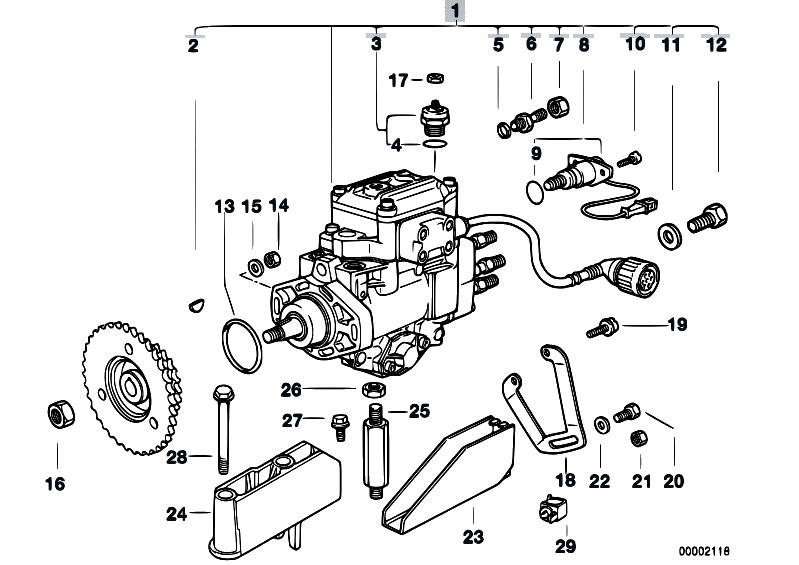 1
2
3
5
6
7
8
10
11
12
17
4
9
13
15
14
19
26
25
27
28
16
24
23
18
22
21
20
29
00002118