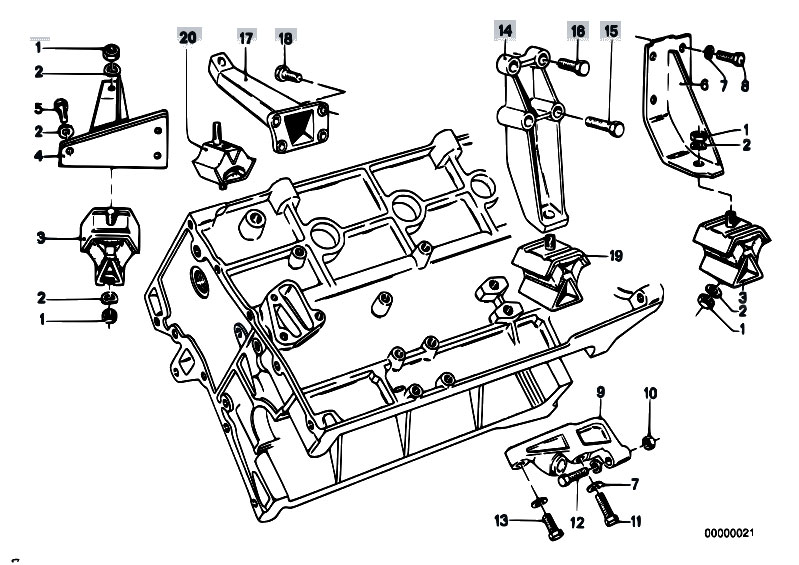 1
2
5
2
4
3
2
1
20
17
18
14
16
15
6
7
8
1
2
19
3
2
1
9
10
7
13
12
11
00000021