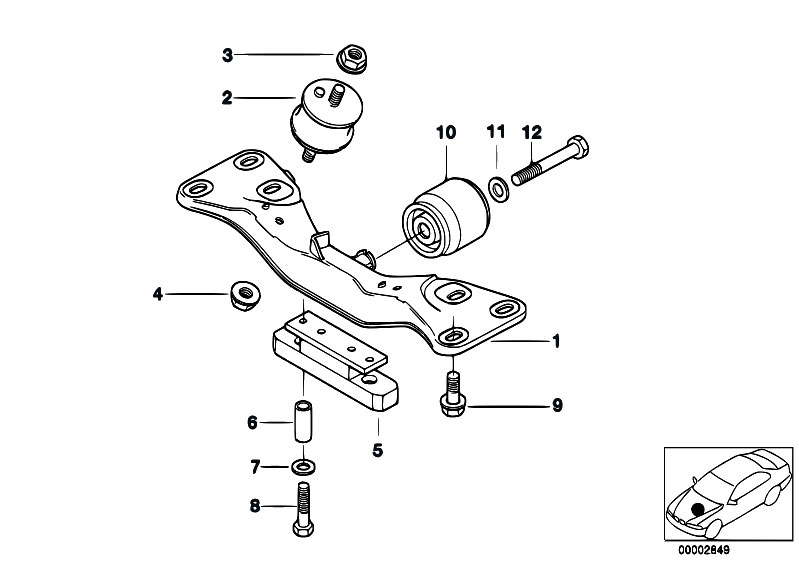 3
2
10
11
12
4
1
9
6
5
7
8
00002849