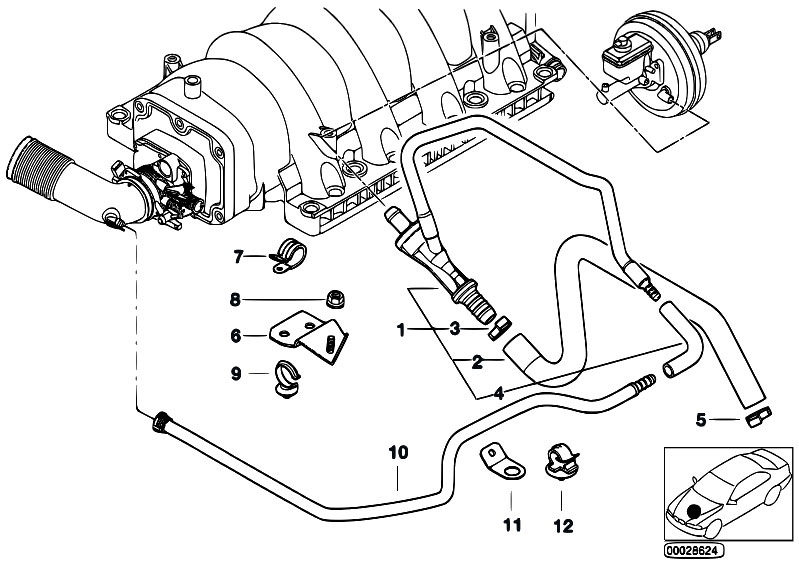 7
8
6
9
1
3
2
4
5
10
11
12
00028624