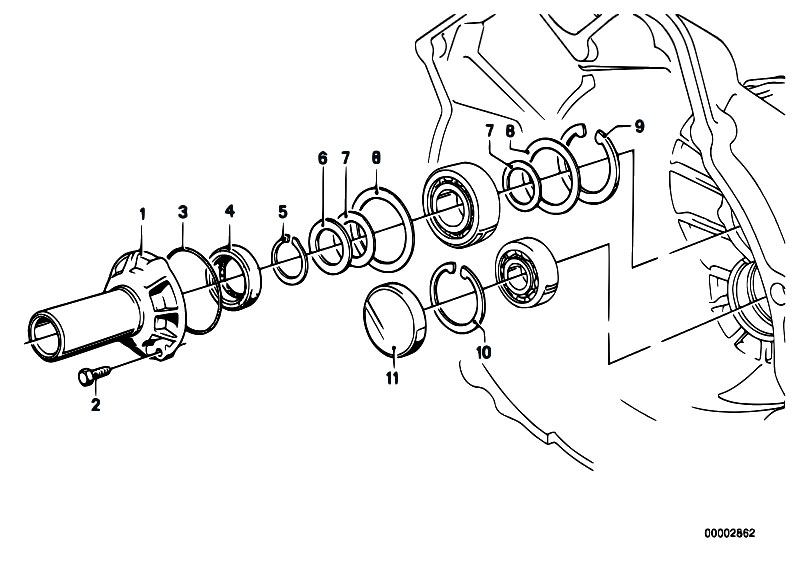 1
3
4
5
6
7
8
7
8
9
2
11
10

00002862