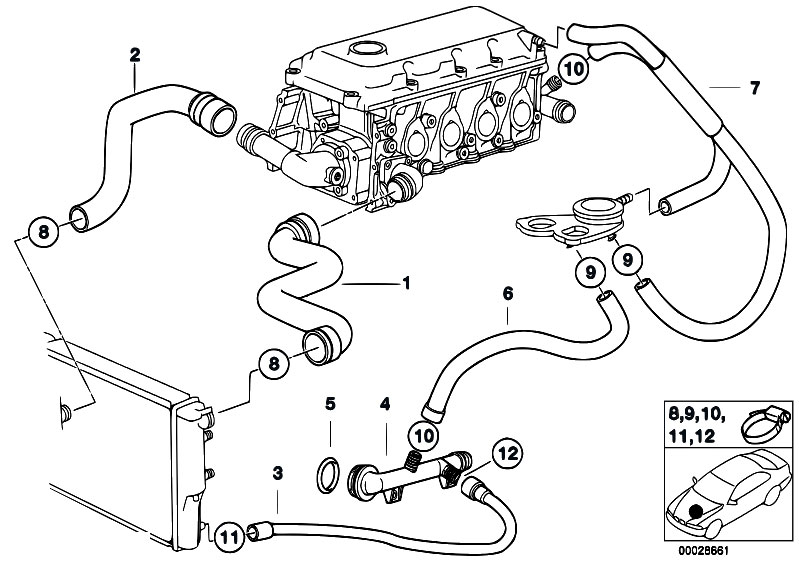 2
10
7
8
1
9
9
6
8
5
4
10
12
3
11
8,9,10,
11,12
00028661