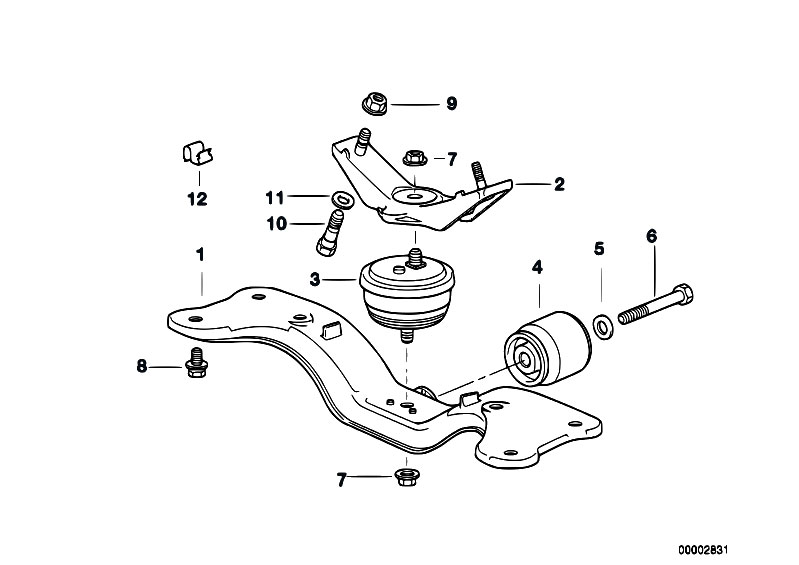 9
7
2
12
11
10
1
3
4
5
6
8
7
00002831