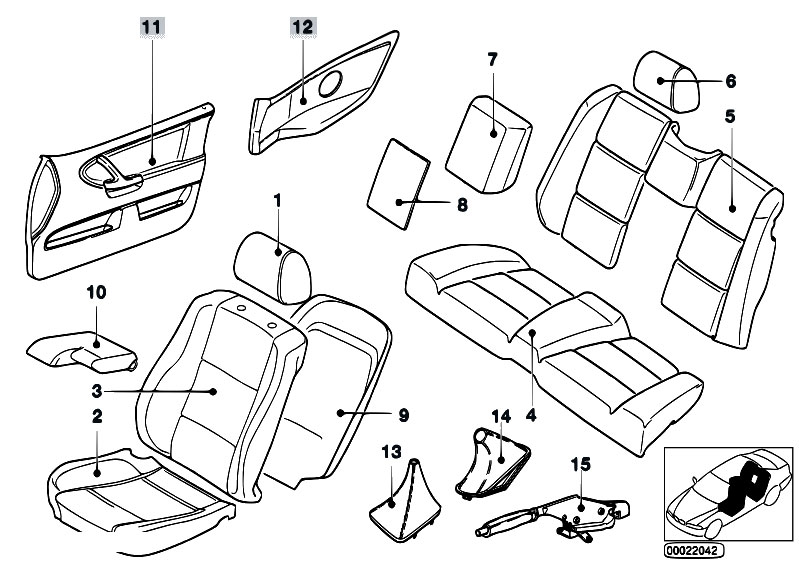 11
12
7
6
5
8
1
10
3
9
4
2
14
13
15
00022042