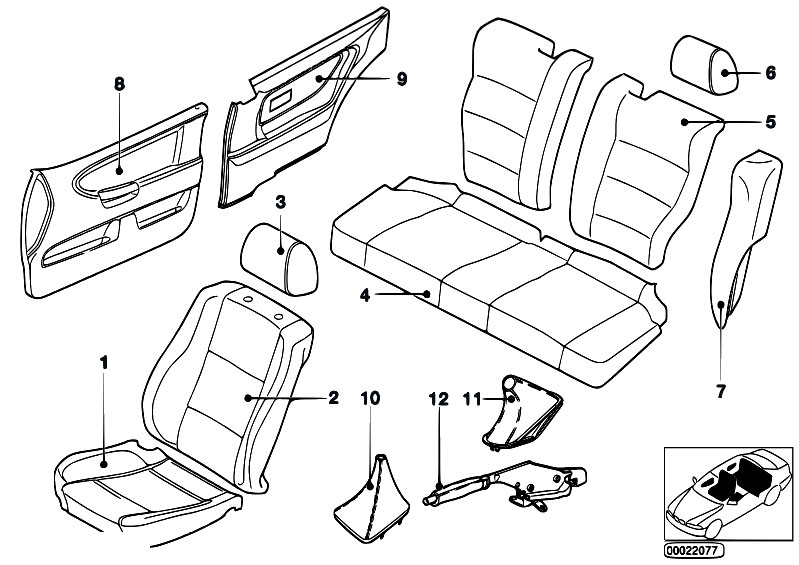 8
9
6
5
3
4
7
1
2
10
12
11
00022077