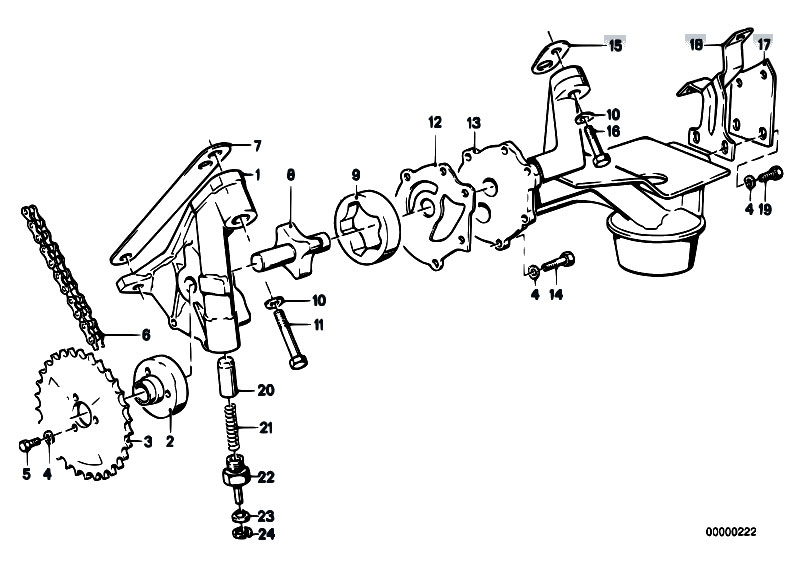 15
18
17
10
16
12
13
7
1
8
9
4
19
4
14
10
11
6
20
21
3
2
5
4
22
23
24
00000222