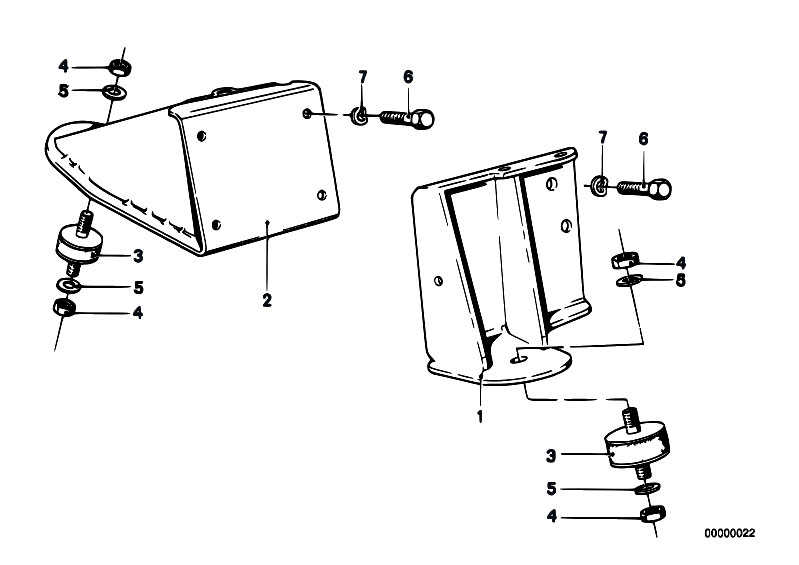 4
5
7
6
3
5
4
2
7
6
4
5
1
3
5
4
00000022