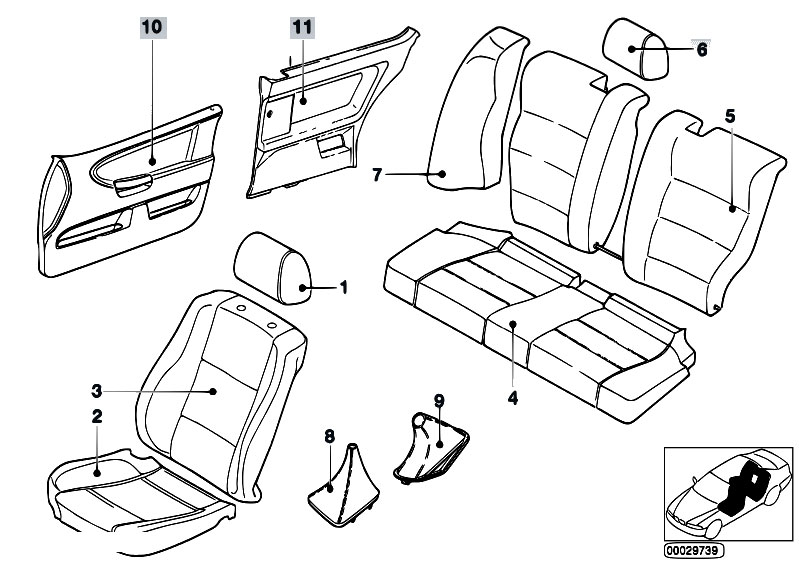 10
11
6
5
7
1
4
3
2
9
8
00029739