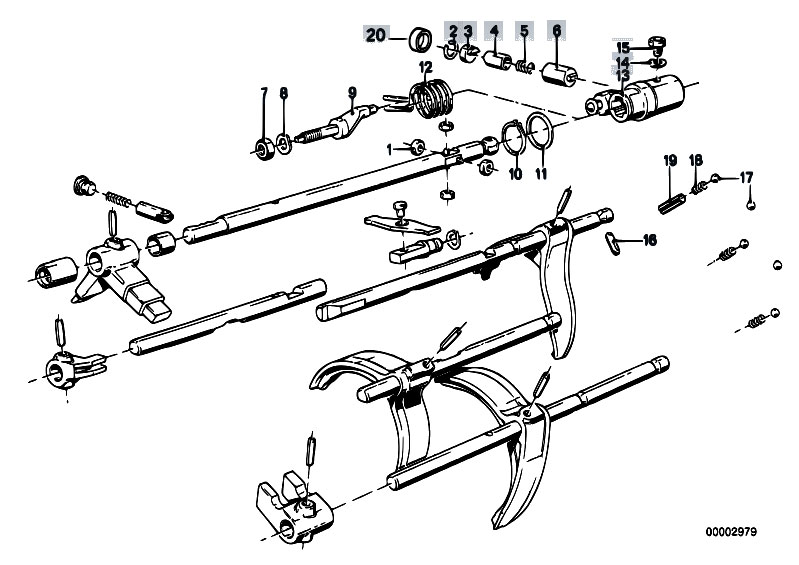 20
2
3
4
5
6
15
14
13
12
7
8
9
1
10
11
19
18
17
16
00002979