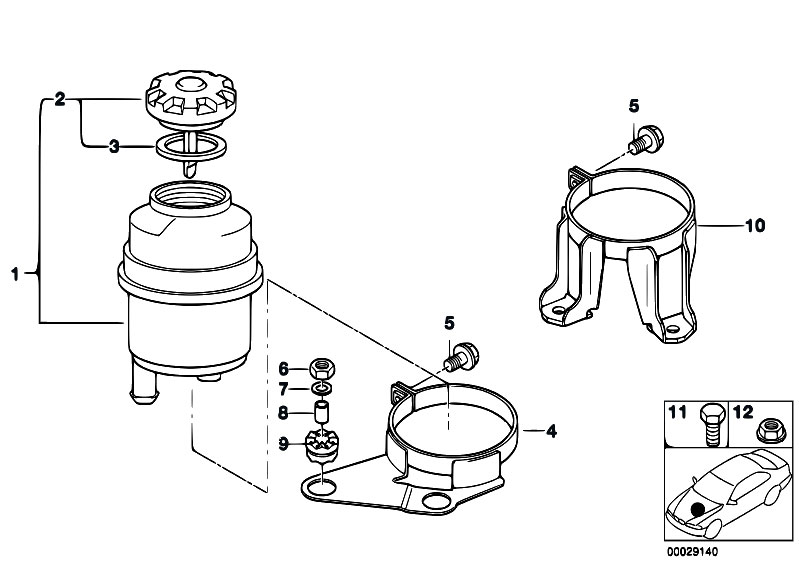 2
3
1
5
10
5
6
7
8
9
4
11
12
00029140