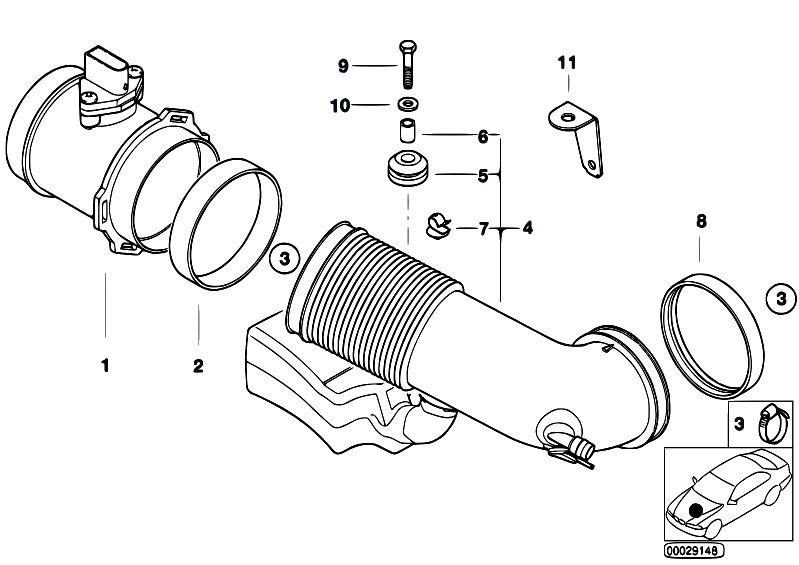 9
10
11
6
5
7
4
8
3
3
1
2
3
00029148