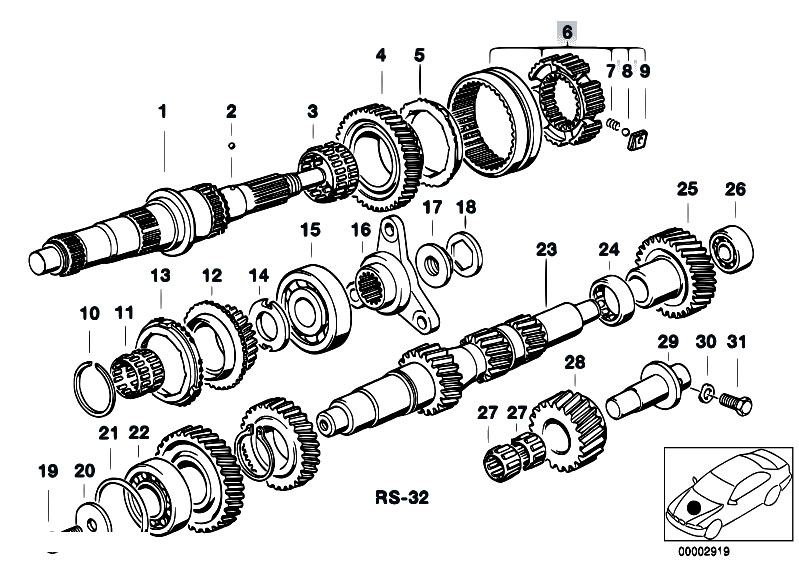 6
4
5
7 8 9
1
2
3
25
26
17
18
15
16
23
24
13
12
14
10
11
29
30
31
28
27
27
21
22
19
20
RS-32
00002919