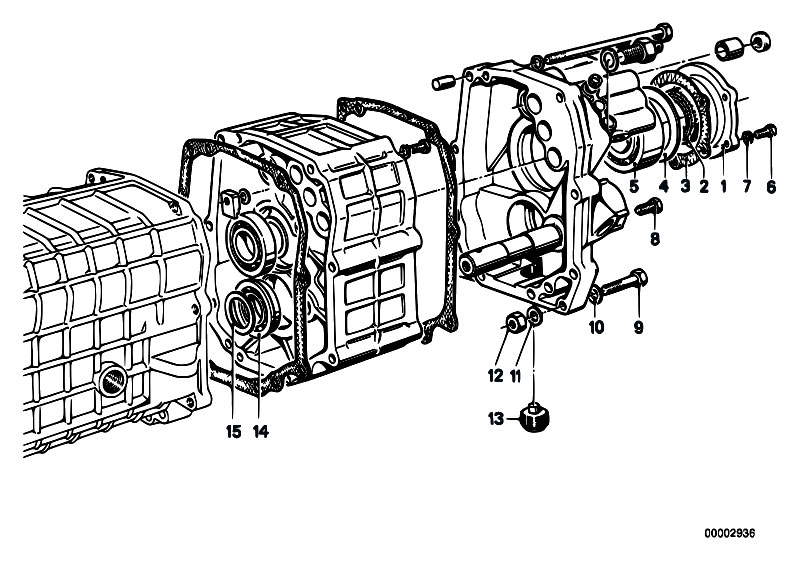 5 4 3 2 1 7 6

8

10 9

12 11

13

15 14

00002936