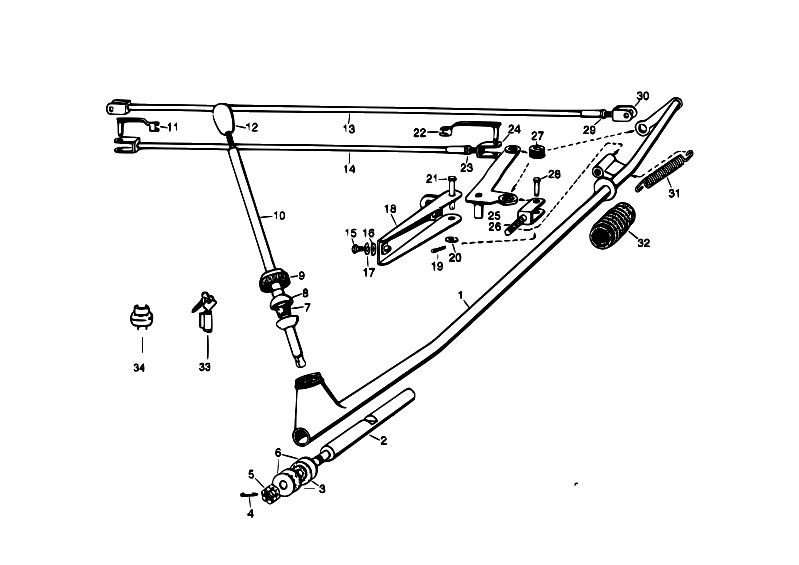 30
11
12
13
29
22
24
27
14
23
21
28
31
10
18
25
26
15
16
17
19
20
32
9
8
7
1
34
33
2
6
5
3
4