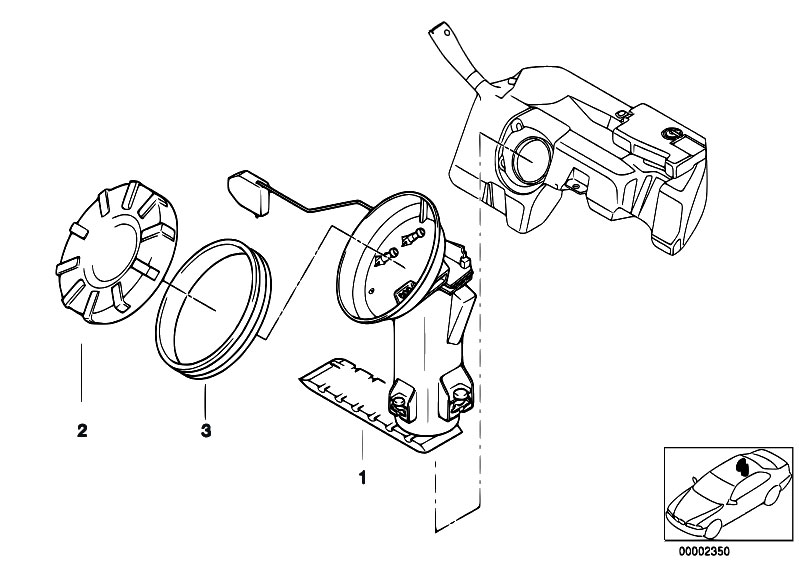 2

3

1

00002350