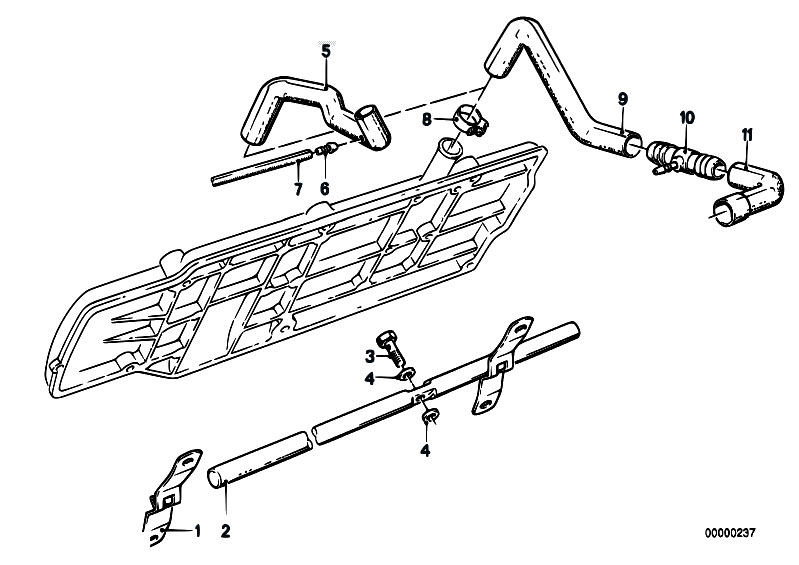 5
8
9
10
11
7
6
3
4
4
1
2
00000237