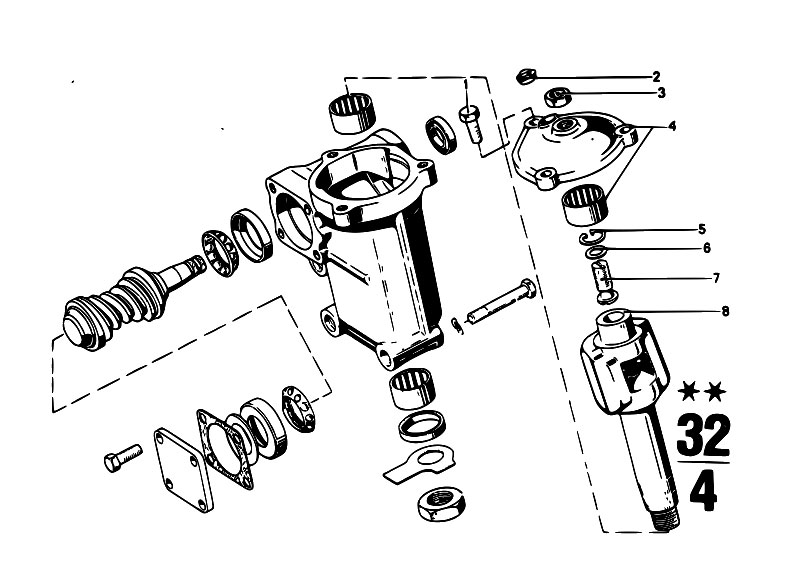 2
3
4
5
6
7
8
★★
32
4