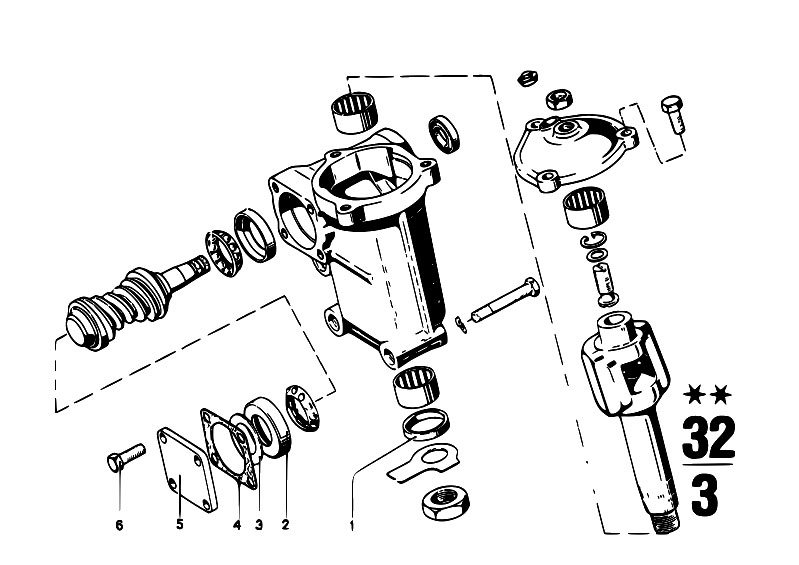 ★★
32
3

6
5
4
3
2
1