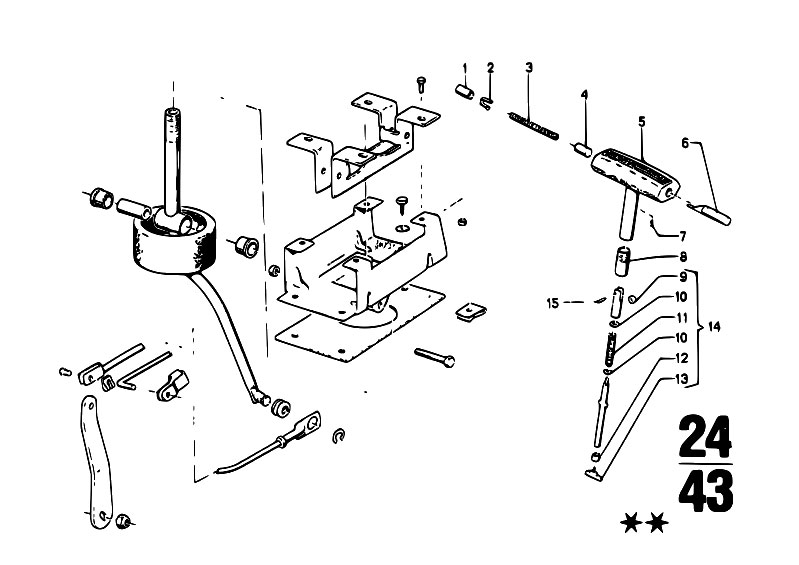 1
2
3
4
5
6
7
8
9
10
11
10
12
13
14
15

24
43
★★