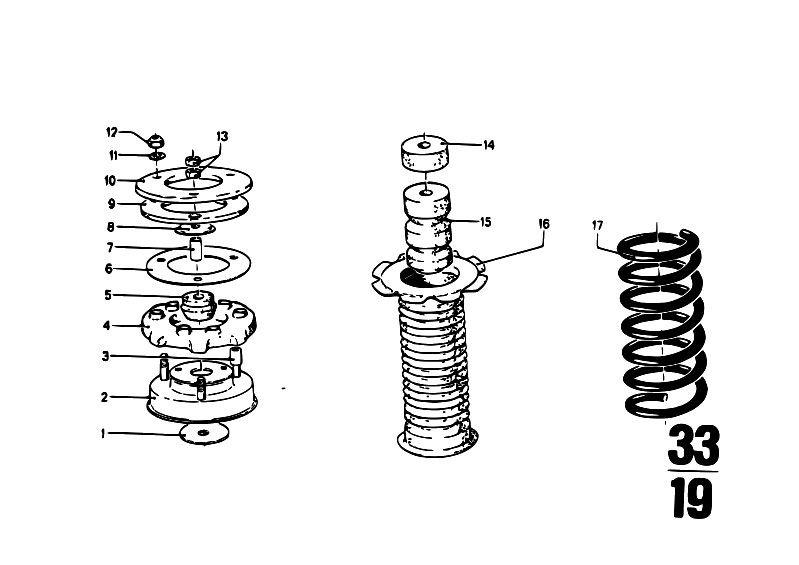 12
11
13
10
9
8
7
6
5
4
3
2
1
14
15
16
17
33
19