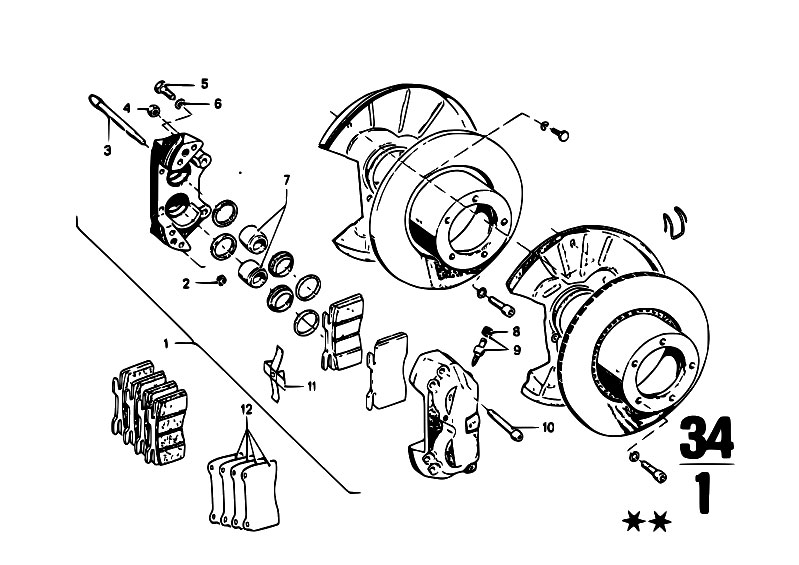 5
4
6
3
7
2
1
8
9
11
10
12
34
1
★★