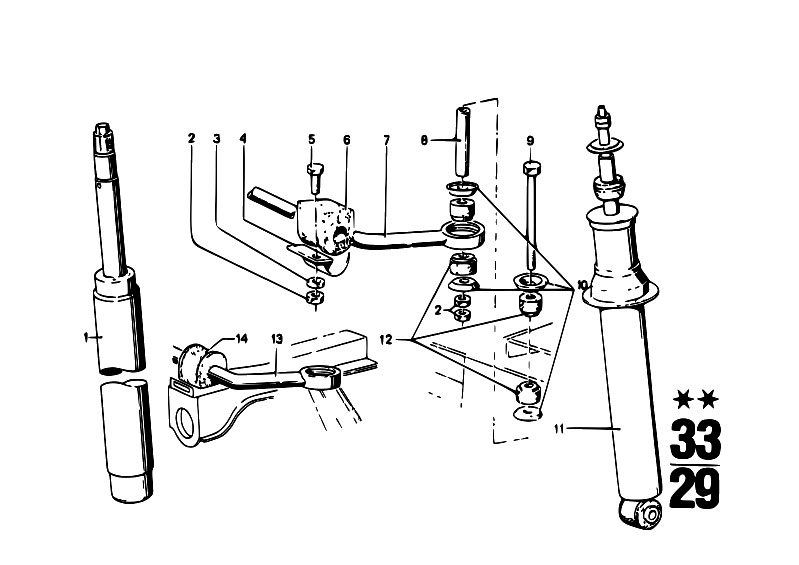 2
3
4
5
6
7
8
9
10
1
2
12
14
13
11
★★
33
29