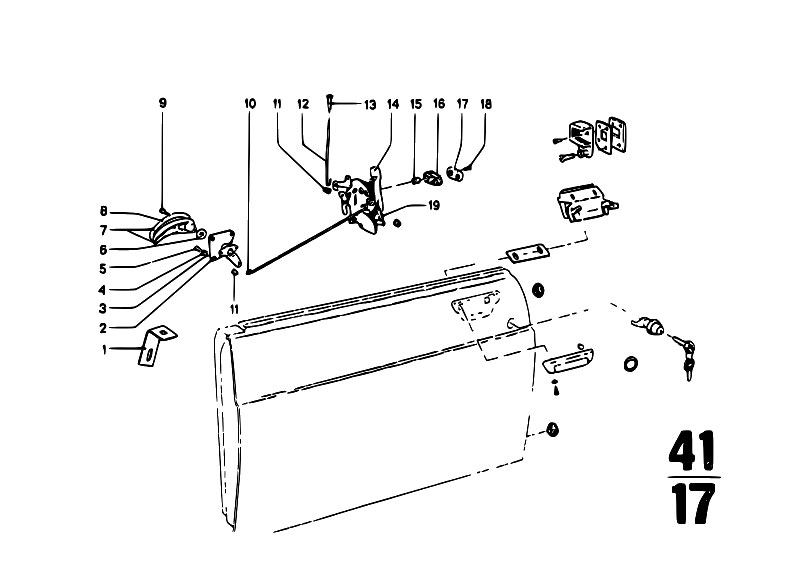 9
10
11
12
13
14
15
16
17
18
8
7
6
5
4
3
2
1
11
19

41
17