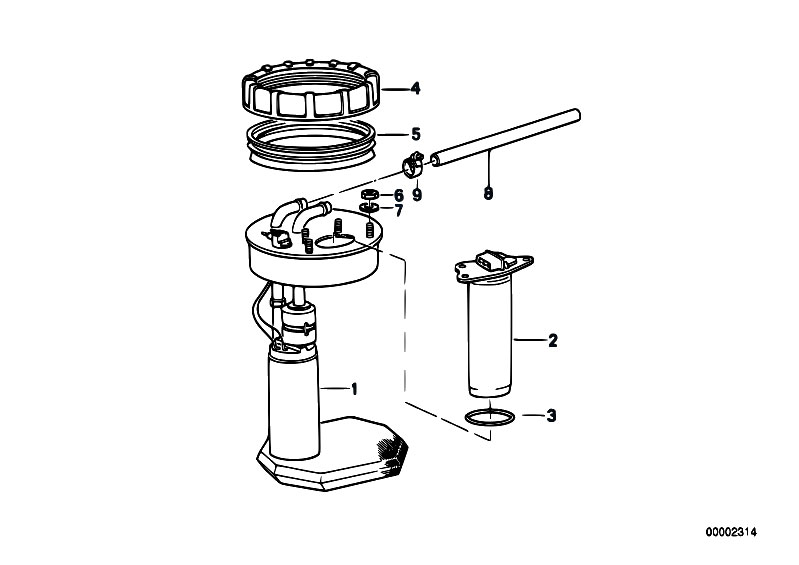 4
5
6
9
8
7
2
1
3
00002314