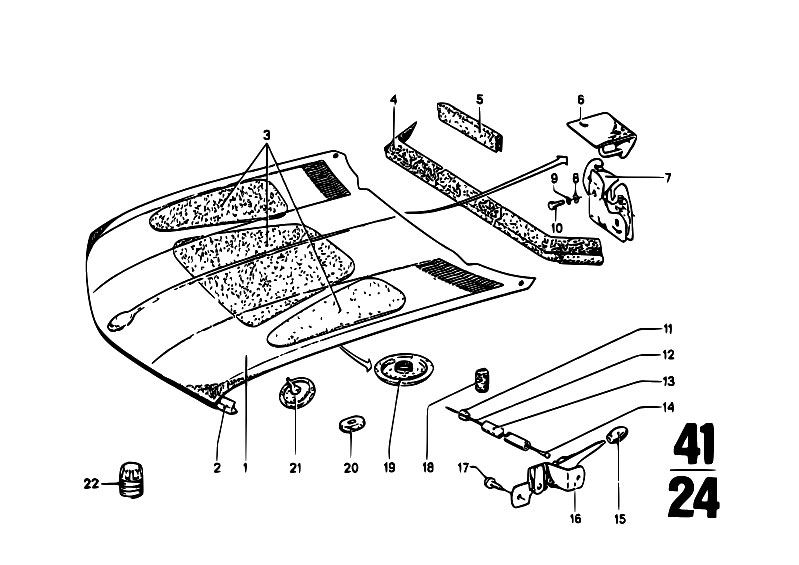 3
4
5
6
7
9
8
10
11
12
13
14
2
1
21
20
19
18
17
16
15
22
41
24