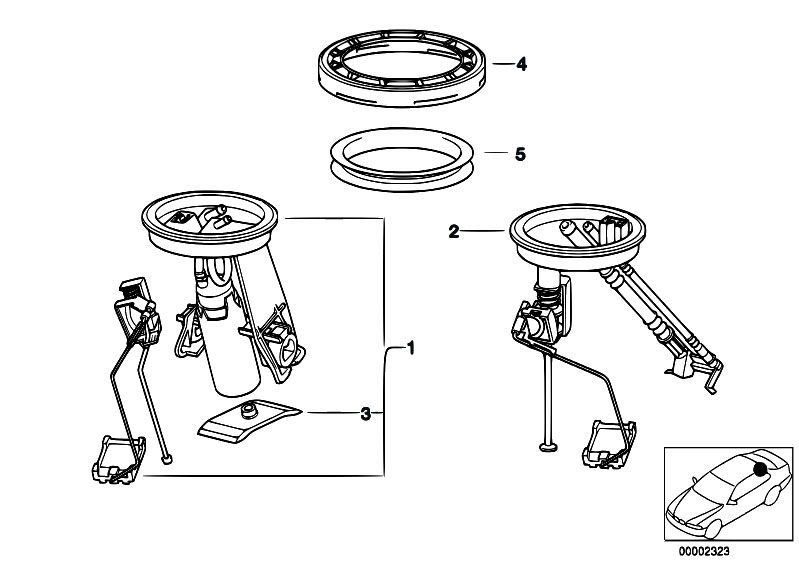 4
5
2
1
3
00002323