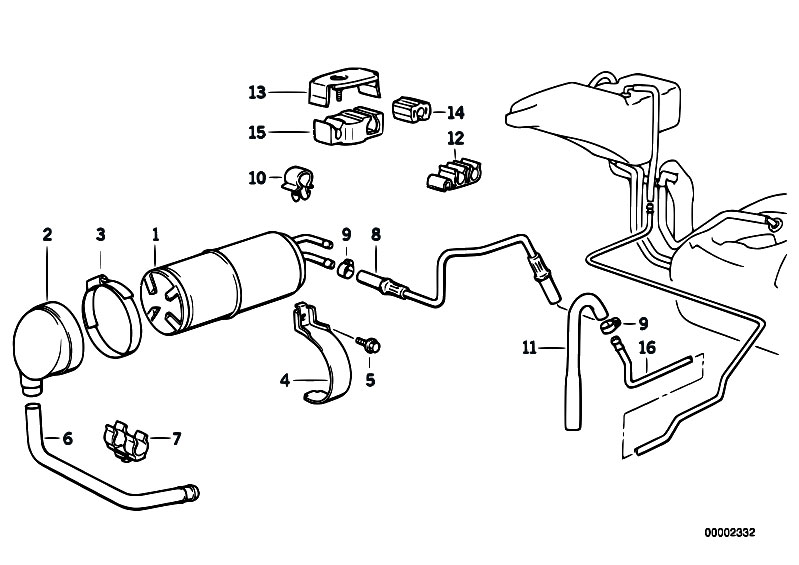 13
14
15
12
10
2
3
1
9
8
9
11
16
4
5
6
7
00002332