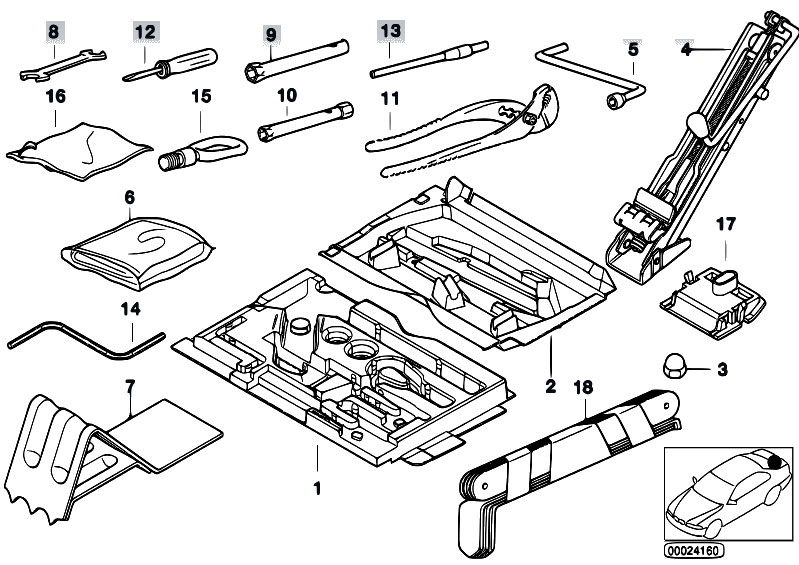 8
12
9
13
5
4
16
15
10
11
6
17
14
3
7
2
18
1
00024160