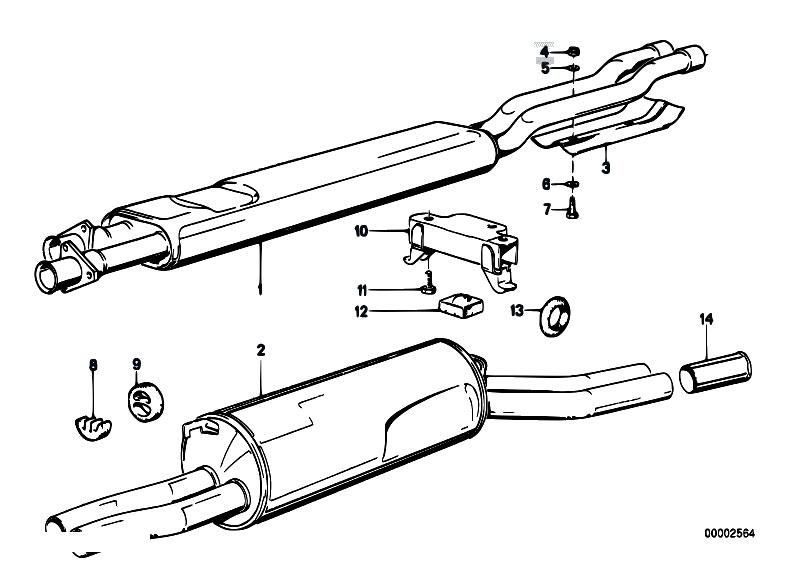 4
5
3
6
7
10
1
11
12
13
14
2
8
9
00002564