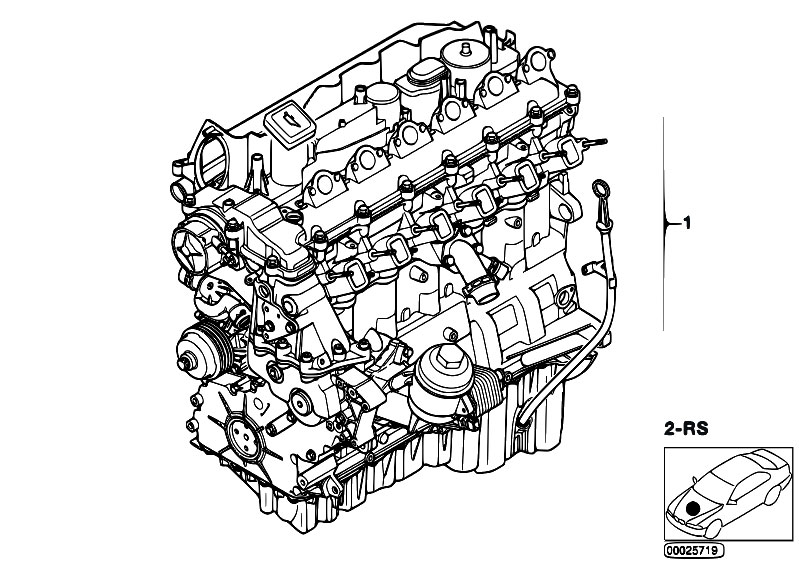 1

2-RS

00025719