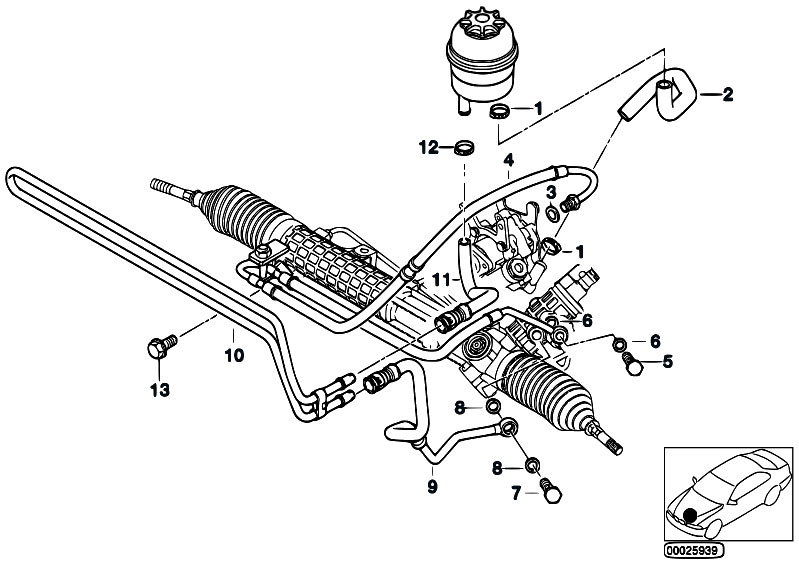 1
2
12
4
3
1
11
6
6
5
10
13
8
9
8
7
00025939