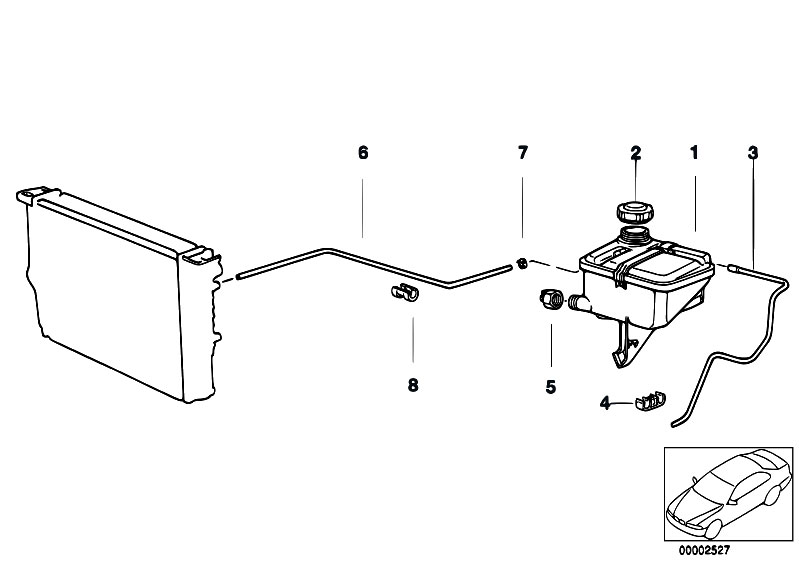 6
7
2
1
3
8
5
4
00002527