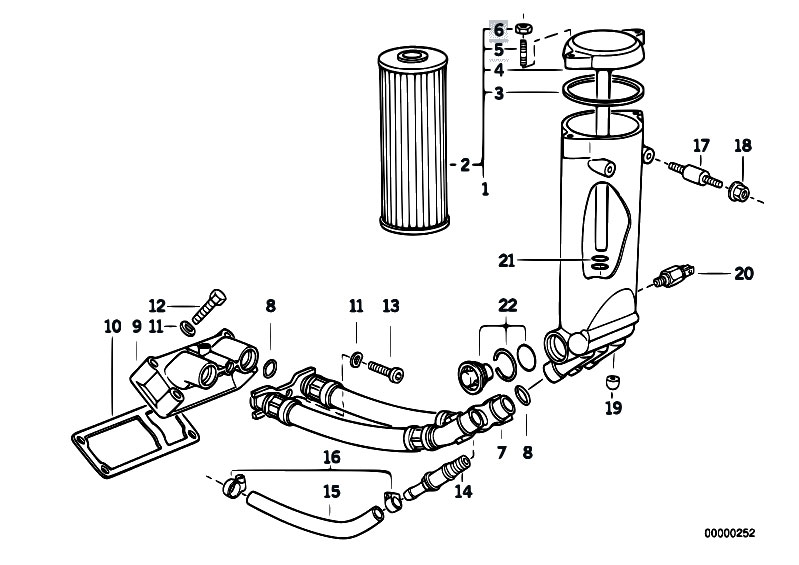 6
5
4
3
2
1
17
18
21
20
12
10
9
11
8
11
13
22
19
7
8
16
15
14
00000252