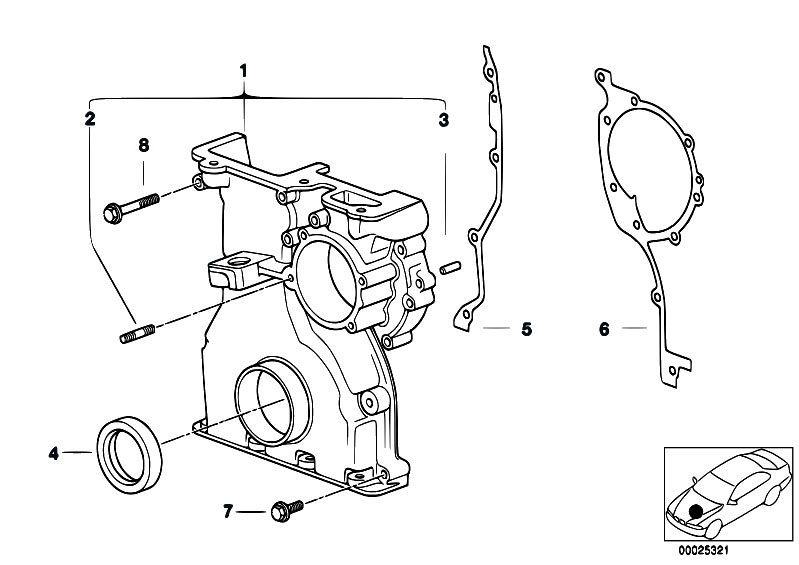 1
2
3
8
5
6
4
7
00025321