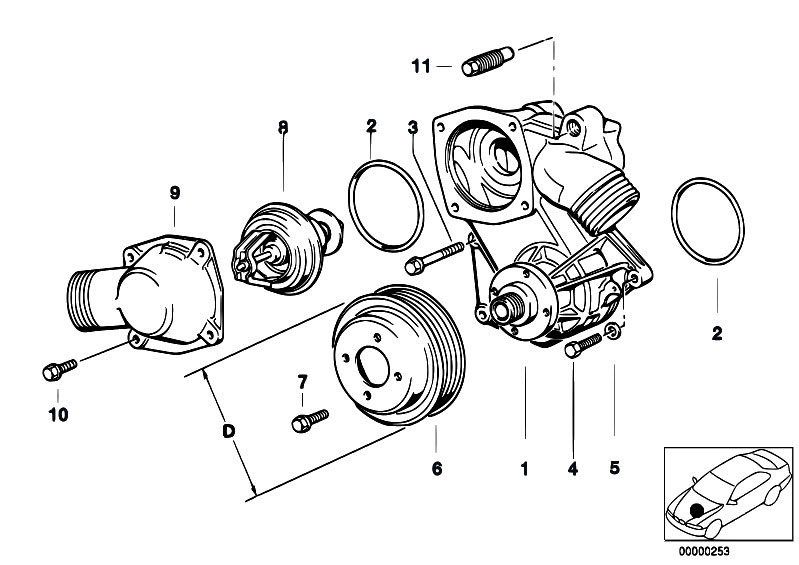 11
8
2
3
9
2
7
10
D
6
1
4
5
00000253