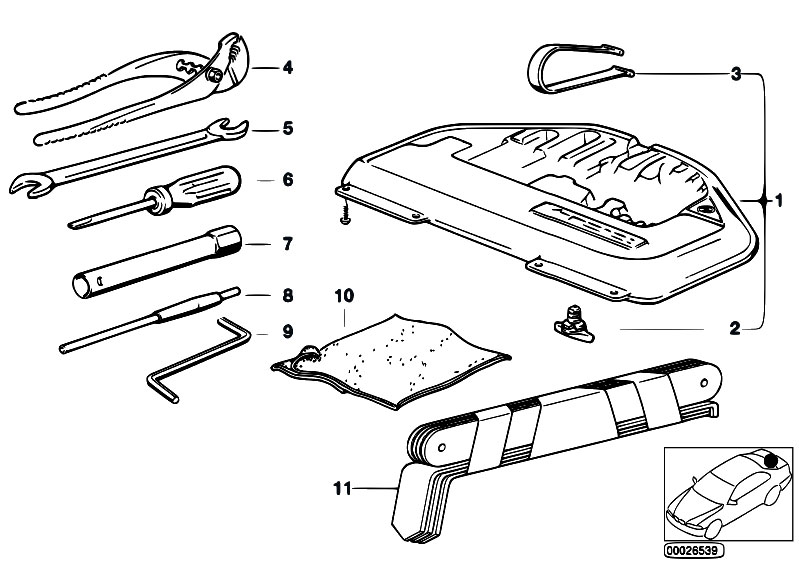 4
5
6
7
8
9
10
3
1
2
11
00026539